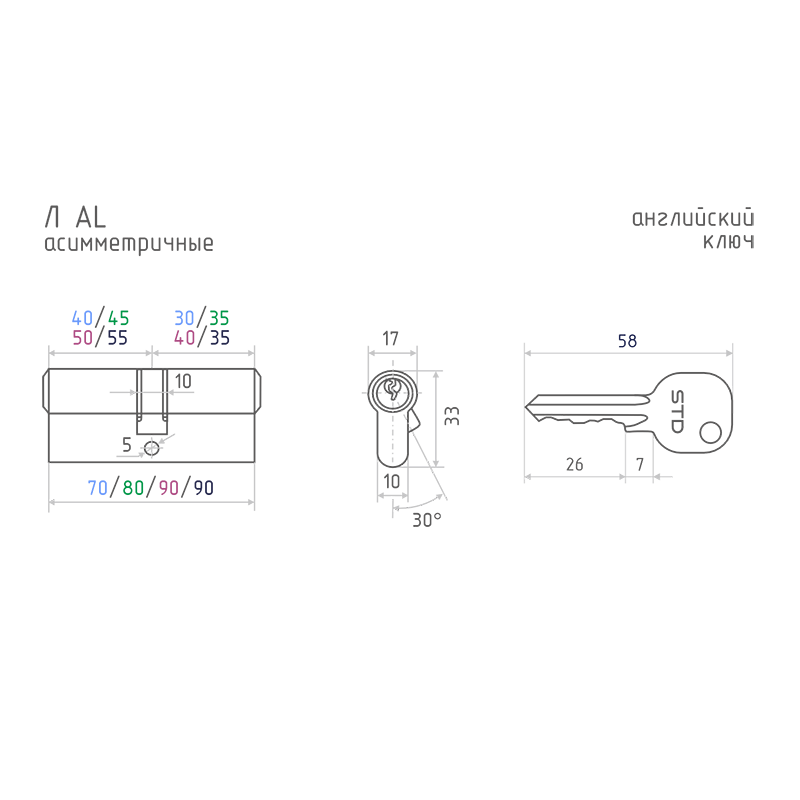 Л AL
асимметричные

английский
ключ

40/45
50/55

30/35
40/35

10

5

70/80/90/90

17

33

10

30°

58

STD

26

7